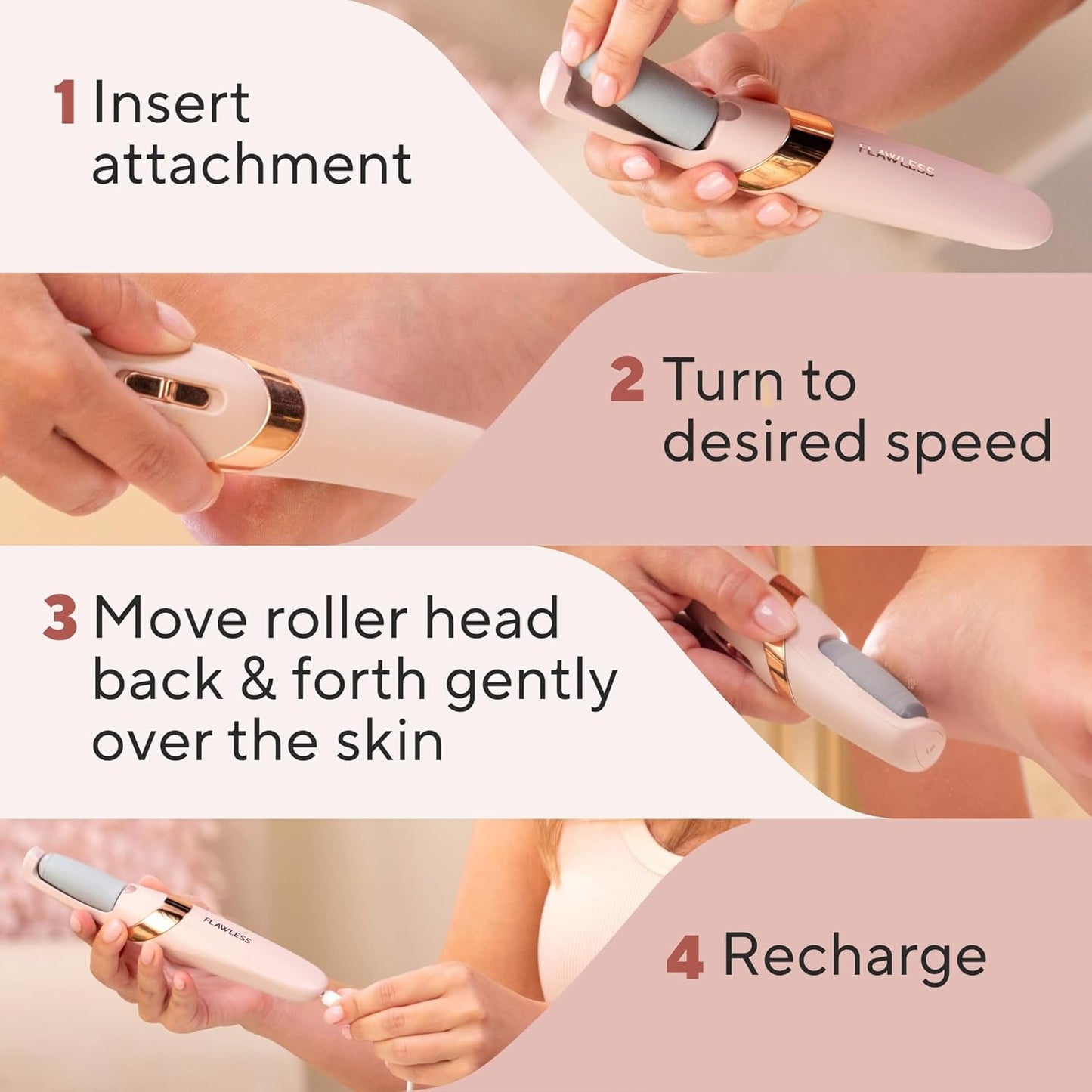 1 Insert attachment

FLAWLESS

2 Turn to desired speed

3 Move roller head back & forth gently over the skin

FLAWLESS

4 Recharge