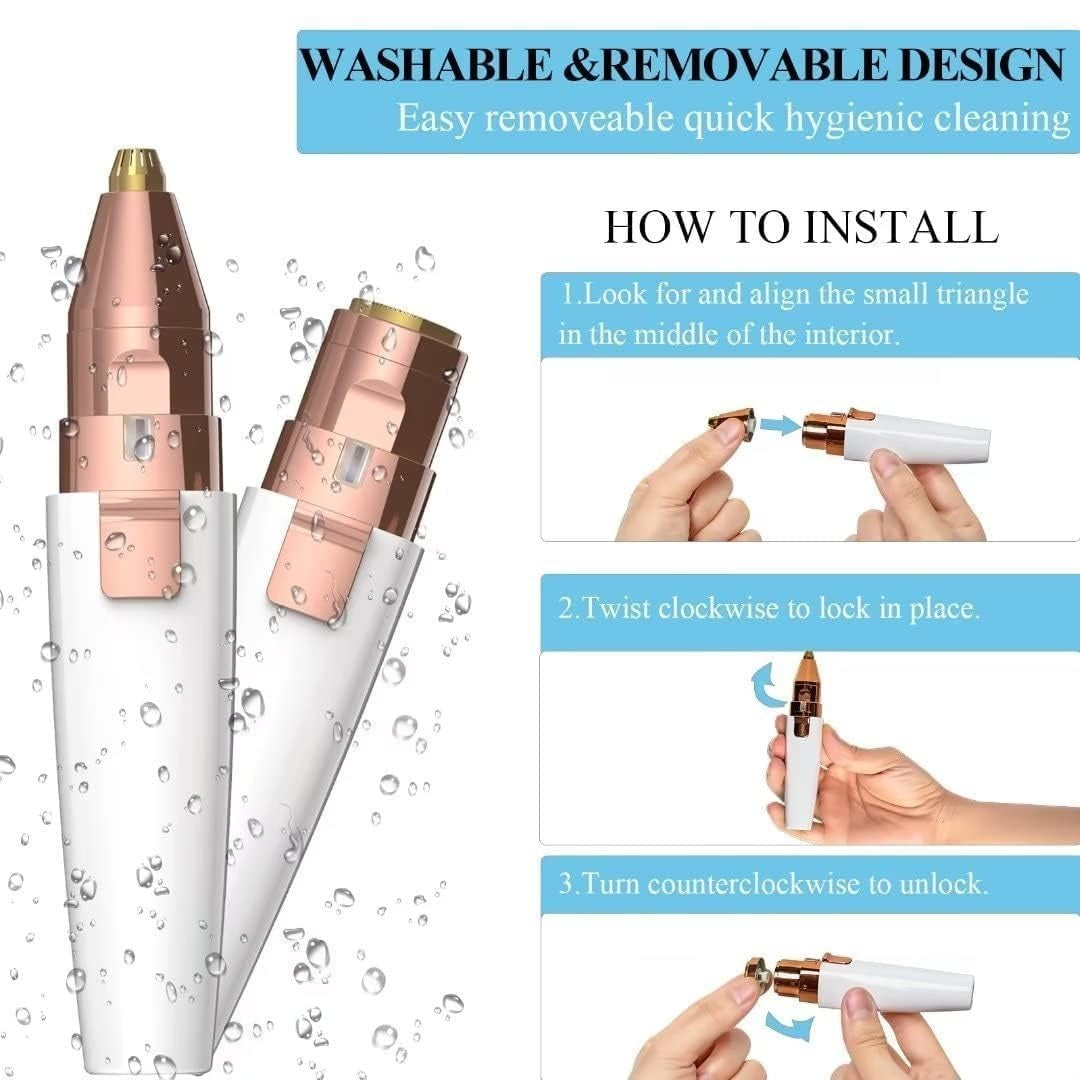 WASHABLE &REMOVABLE DESIGN
Easy removeable quick hygienic cleaning

HOW TO INSTALL

1.Look for and align the small triangle in the middle of the interior.

2.Twist clockwise to lock in place.

3.Turn counterclockwise to unlock.